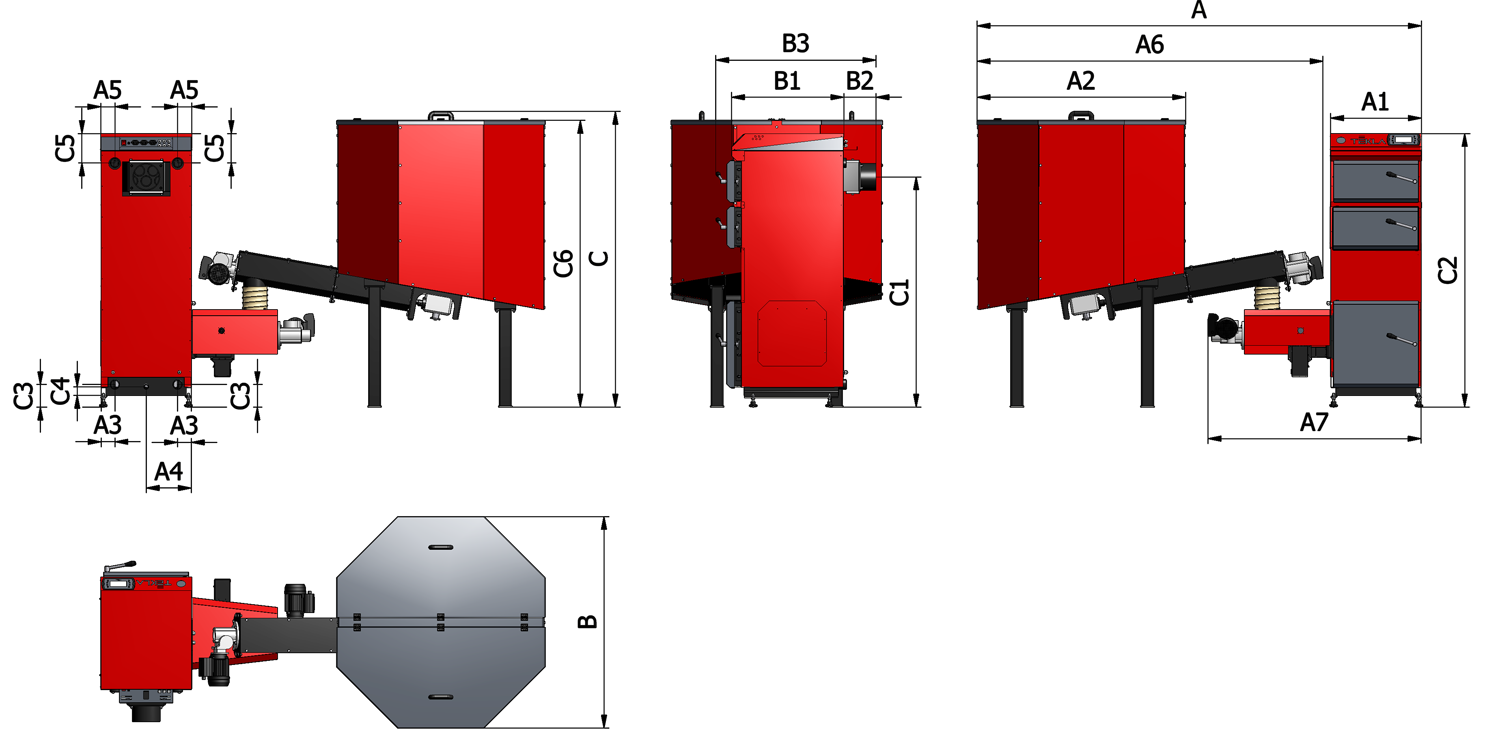 A5 A5
C5 C5
C6 C
C3 C4 C3
A3 A3
A4
B3
B1 B2
C1
A
A6
A2
A1
C2
A7
B